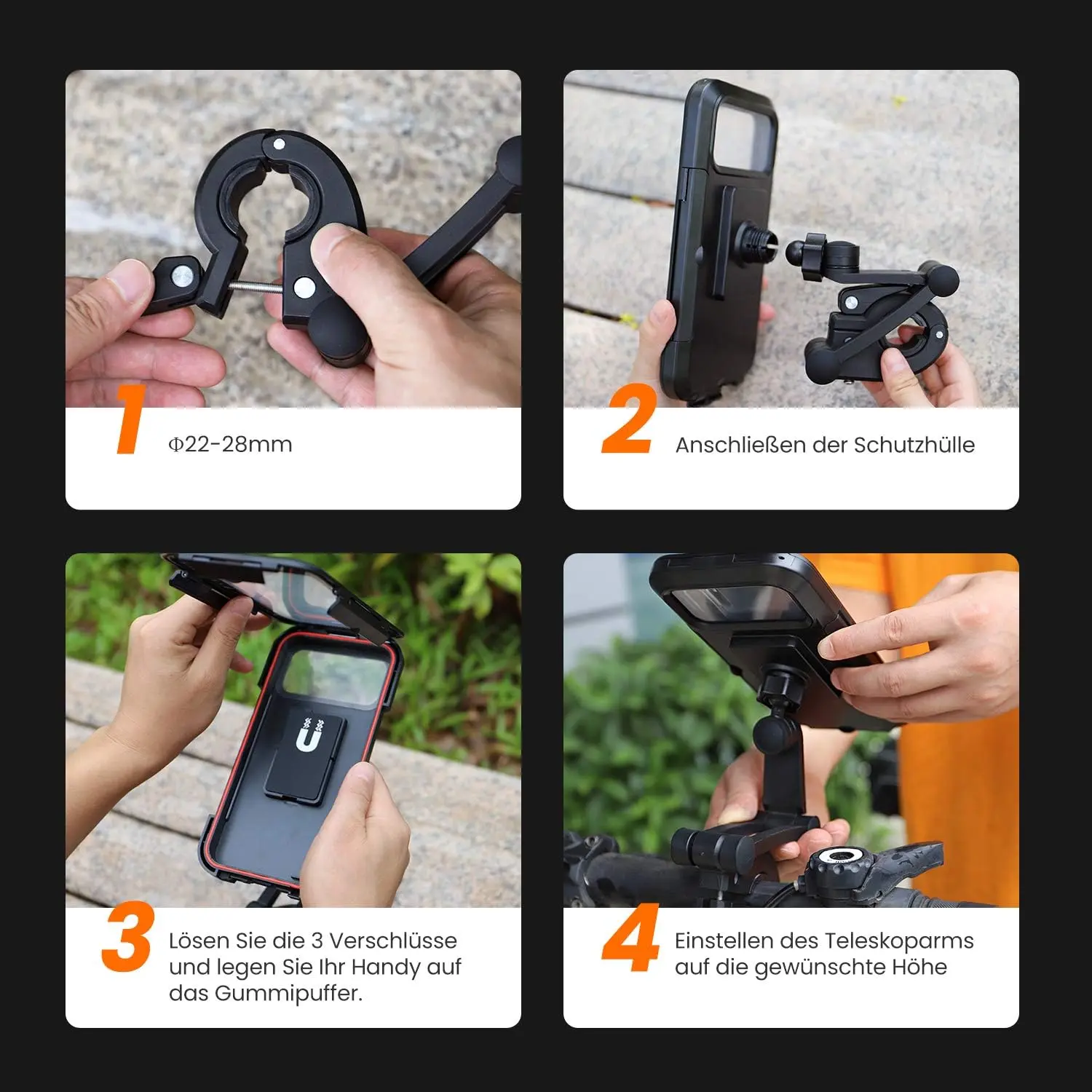 1

Φ22-28mm

2

Anschließen der Schutzhülle

3

Lösen Sie die 3 Verschlüsse und legen Sie Ihr Handy auf das Gummipuffer.

4

Einstellen des Teleskoparms auf die gewünschte Höhe