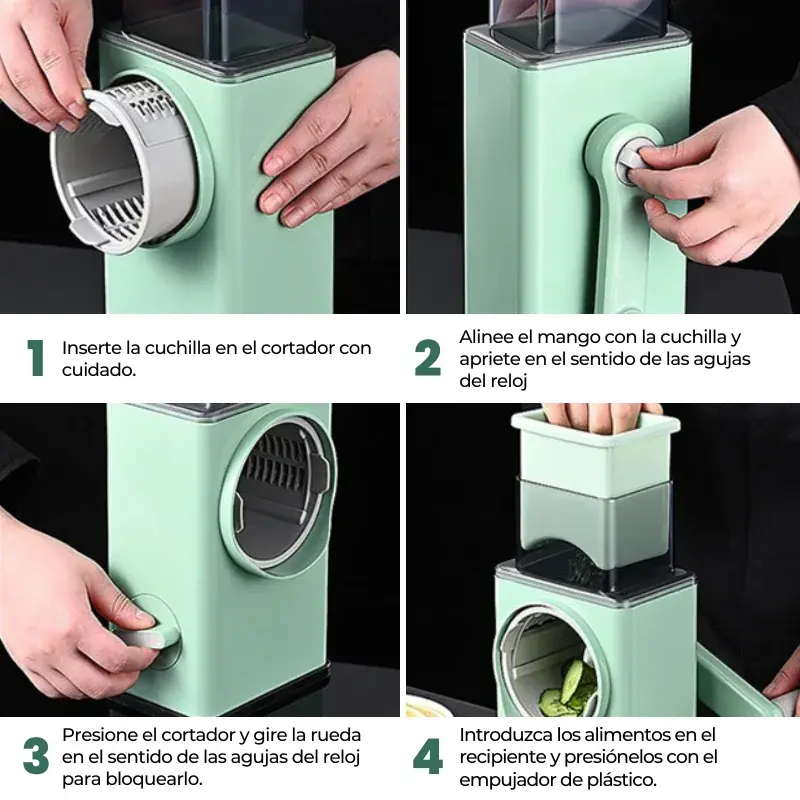 1 Inserte la cuchilla en el cortador con cuidado.

2 Alinee el mango con la cuchilla y apriete en el sentido de las agujas del reloj

3 Presione el cortador y gire la rueda en el sentido de las agujas del reloj para bloquearlo.

4 Introduzca los alimentos en el recipiente y presiónelos con el empujador de plástico.